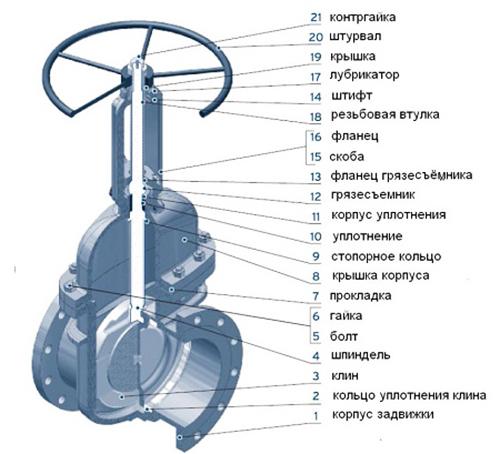 21 контргайка
20 штурвал
19 крышка
17 лубрикатор
14 штифт
18 резьбовая втулка
16 фланец
15 скоба
13 фланец грязесъёмника
12 грязесъемник
11 корпус уплотнения
10 уплотнение
9 стопорное кольцо
8 крышка корпуса
7 прокладка
6 гайка
5 болт
4 шпиндель
3 клин
2 кольцо уплотнения клина
1 корпус задвижки