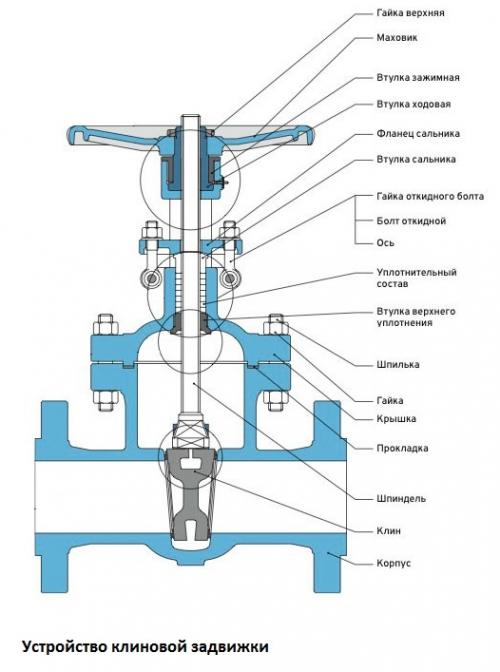 Гайка верхняя
Маховик
Втулка зажимная
Втулка ходовая
Фланец сальника
Втулка сальника
Гайка откидного болта
Болт откидной
Ось
Уплотнительный состав
Втулка верхнего уплотнения
Шпилька
Гайка
Крышка
Прокладка
Шпиндель
Клин
Корпус

Устройство клиновой задвижки