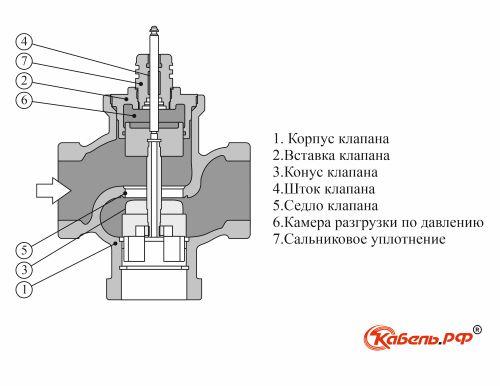 4
7
2
6
5
3
1

1. Корпус клапана
2.Вставка клапана
3.Конус клапана
4.Шток клапана
5.Седло клапана
6.Камера разгрузки по давлению
7.Сальниковое уплотнение

Кабель.РФ®