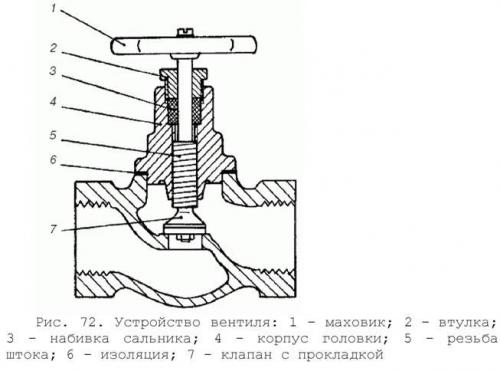 1
2
3
4
5
6
7

Рис. 72. Устройство вентиля: 1 – маховик; 2 – втулка; 3 – набивка сальника; 4 – корпус головки; 5 – резьба штока; 6 – изоляция; 7 – клапан с прокладкой