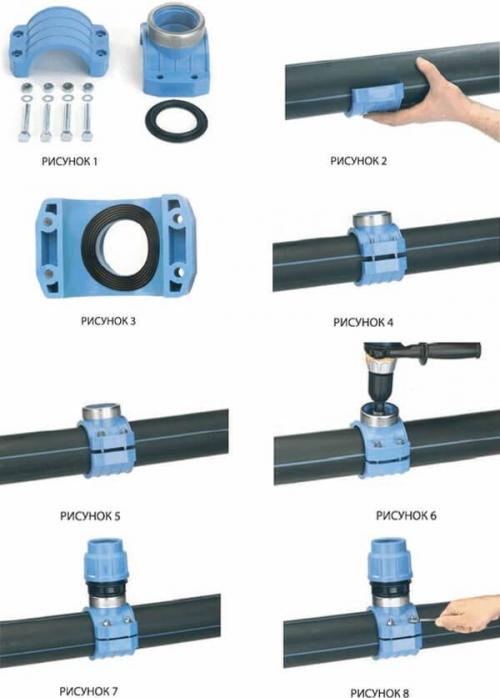 РИСУНОК 1

РИСУНОК 2

РИСУНОК 3

РИСУНОК 4

РИСУНОК 5

РИСУНОК 6

РИСУНОК 7

РИСУНОК 8