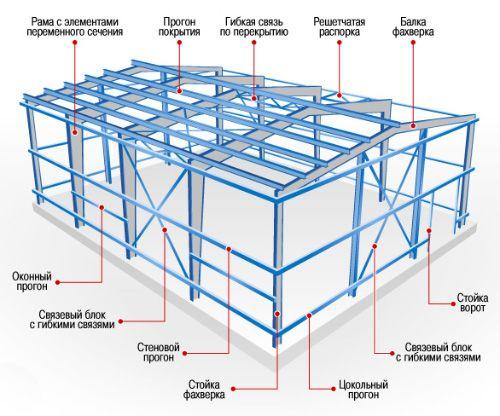 Рама с элементами переменного сечения

Прогон покрытия

Гибкая связь по перекрытию

Решетчатая распорка

Балка фахверка

Оконный прогон

Связевый блок с гибкими связями

Стеновой прогон

Стойка фахверка

Цокольный прогон

Связевый блок с гибкими связями

Стойка ворот