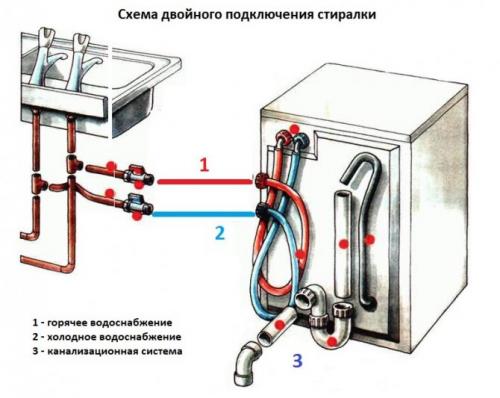 Схема двойного подключения стиралки

1

2

3

1 - горячее водоснабжение
2 - холодное водоснабжение
3 - канализационная система