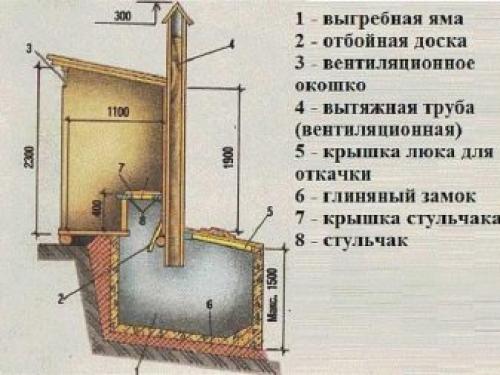 300

3

4

1100

2300

1900

7

400

8

5

2

6

Макс. 1500

1

1 - выгребная яма
2 - отбойная доска
3 - вентиляционное окошко
4 - вытяжная труба (вентиляционная)
5 - крышка люка для откачки
6 - глиняный замок
7 - крышка стульчака
8 - стульчак